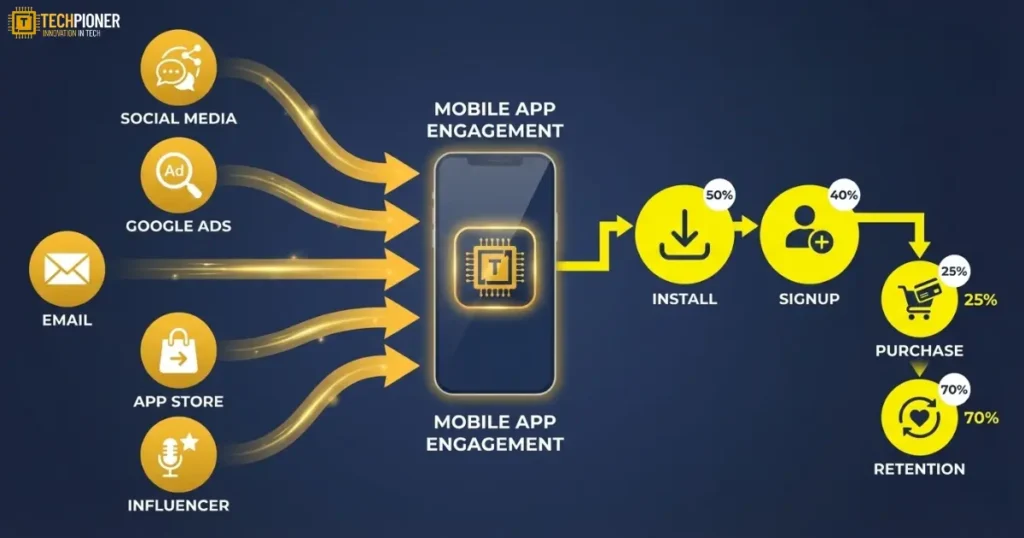 TECHPIONER
INNOVATION IN TECH

SOCIAL MEDIA

Ad

GOOGLE ADS

EMAIL

APP STORE

INFLUENCER

MOBILE APP ENGAGEMENT

T

MOBILE APP ENGAGEMENT

50%

INSTALL

40%

SIGNUP

25%

25%

PURCHASE

70%

70%

RETENTION